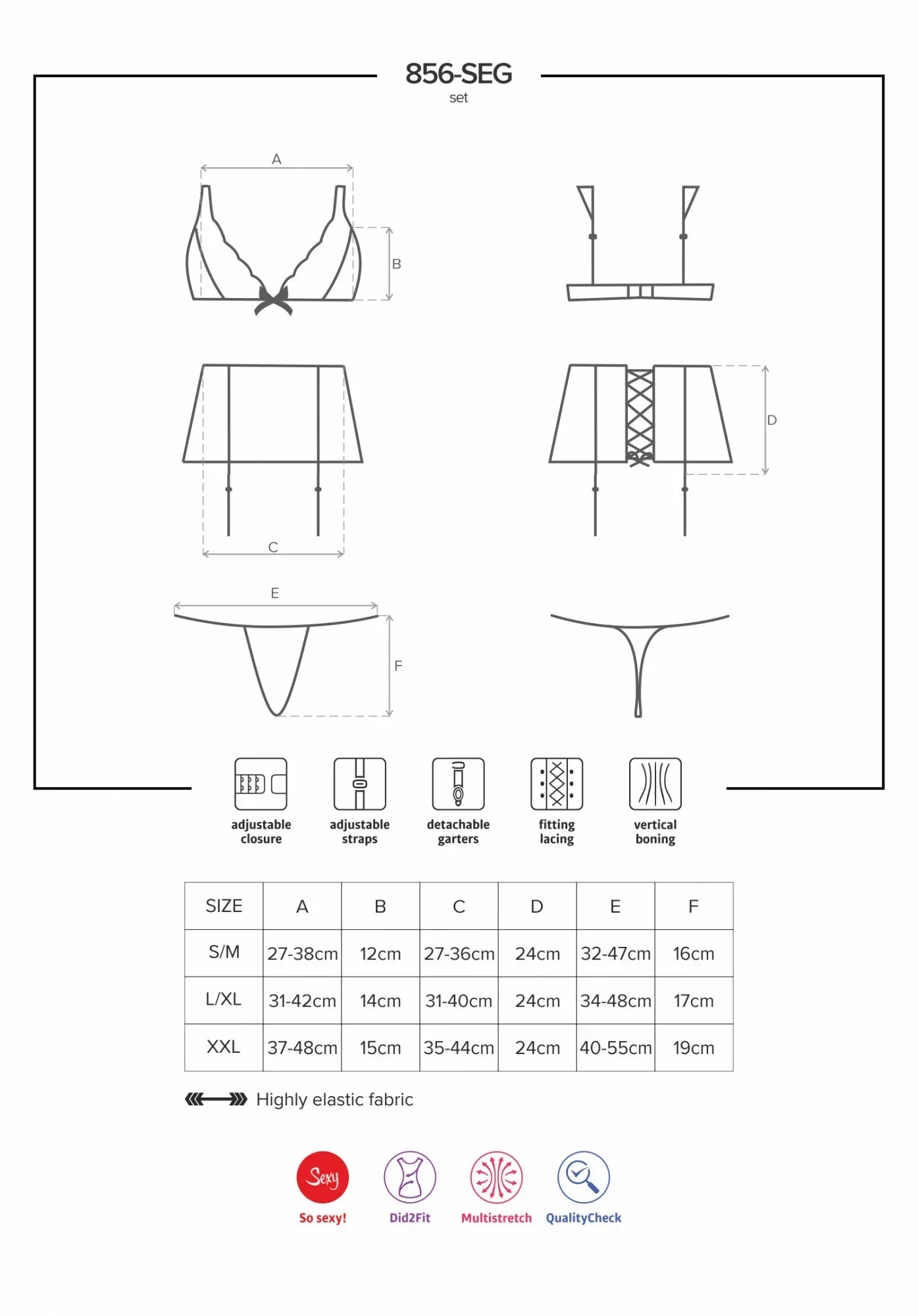 856-SEG
set

A

B

D

C

E

F

adjustable closure

adjustable straps

detachable garters

fitting lacing

vertical boning

| SIZE | A | B | C | D | E | F |
|---|---|---|---|---|---|---|
| S/M | 27-38cm | 12cm | 27-36cm | 24cm | 32-47cm | 16cm |
| L/XL | 31-42cm | 14cm | 31-40cm | 24cm | 34-48cm | 17cm |
| XXL | 37-48cm | 15cm | 35-44cm | 24cm | 40-55cm | 19cm |

Highly elastic fabric

Sexy
So sexy!

Did2Fit

Multistretch

QualityCheck